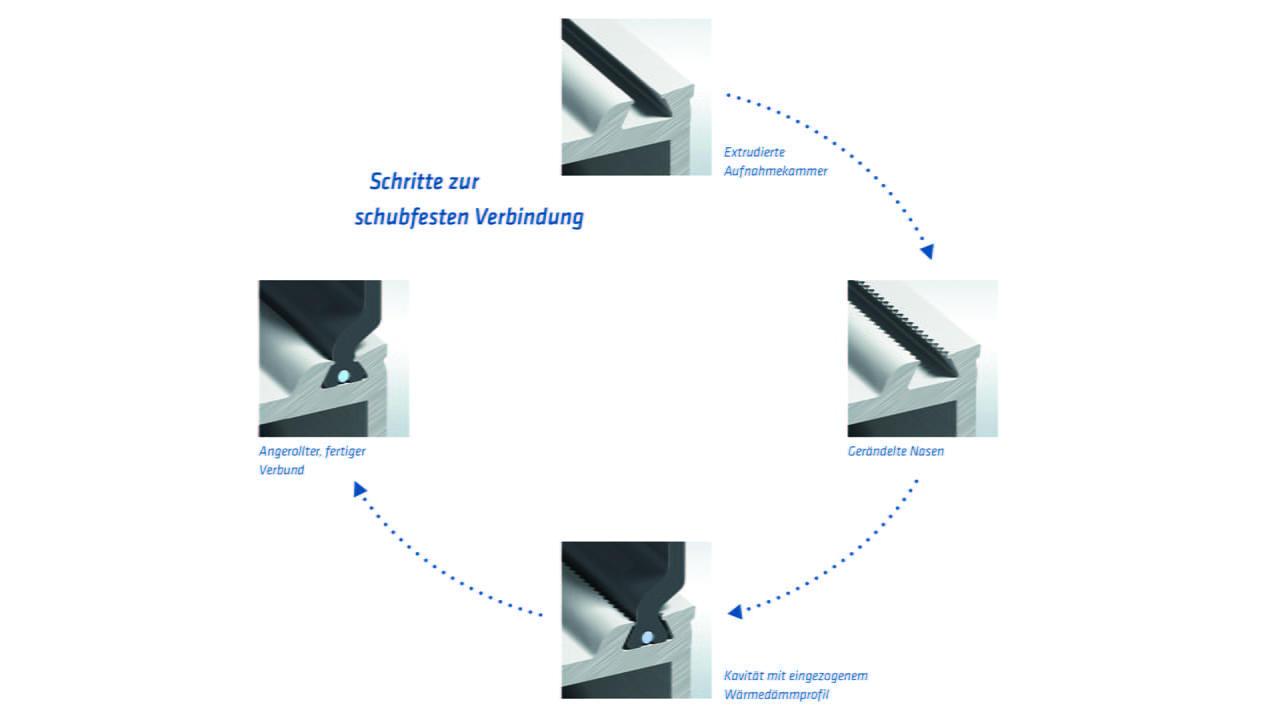 Schritte zur schubfesten Verbindung

Extrudierte Aufnahmekammer

Gerändelte Nasen

Kavität mit eingezogenem Wärmedämmprofil

Angerollter, fertiger Verbund