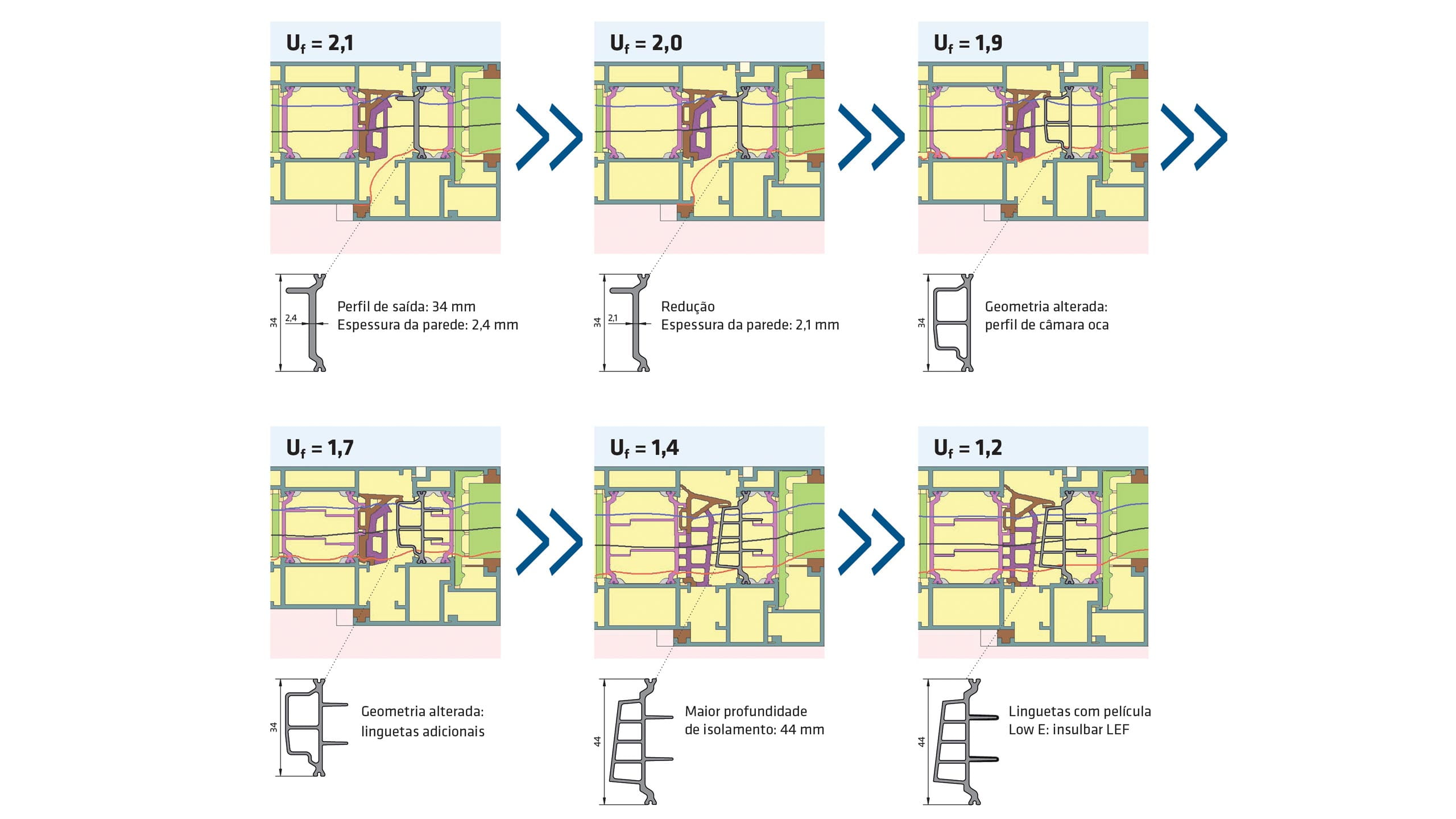 $U_f = 2,1$

34

2,4

Perfil de saída: 34 mm
Espessura da parede: 2,4 mm

$U_f = 2,0$

34

2,1

Redução
Espessura da parede: 2,1 mm

$U_f = 1,9$

34

Geometria alterada:
perfil de câmara oca

$U_f = 1,7$

34

Geometria alterada:
linguetas adicionais

$U_f = 1,4$

44

Maior profundidade
de isolamento: 44 mm

$U_f = 1,2$

44

Linguetas com película
Low E: insulbar LEF